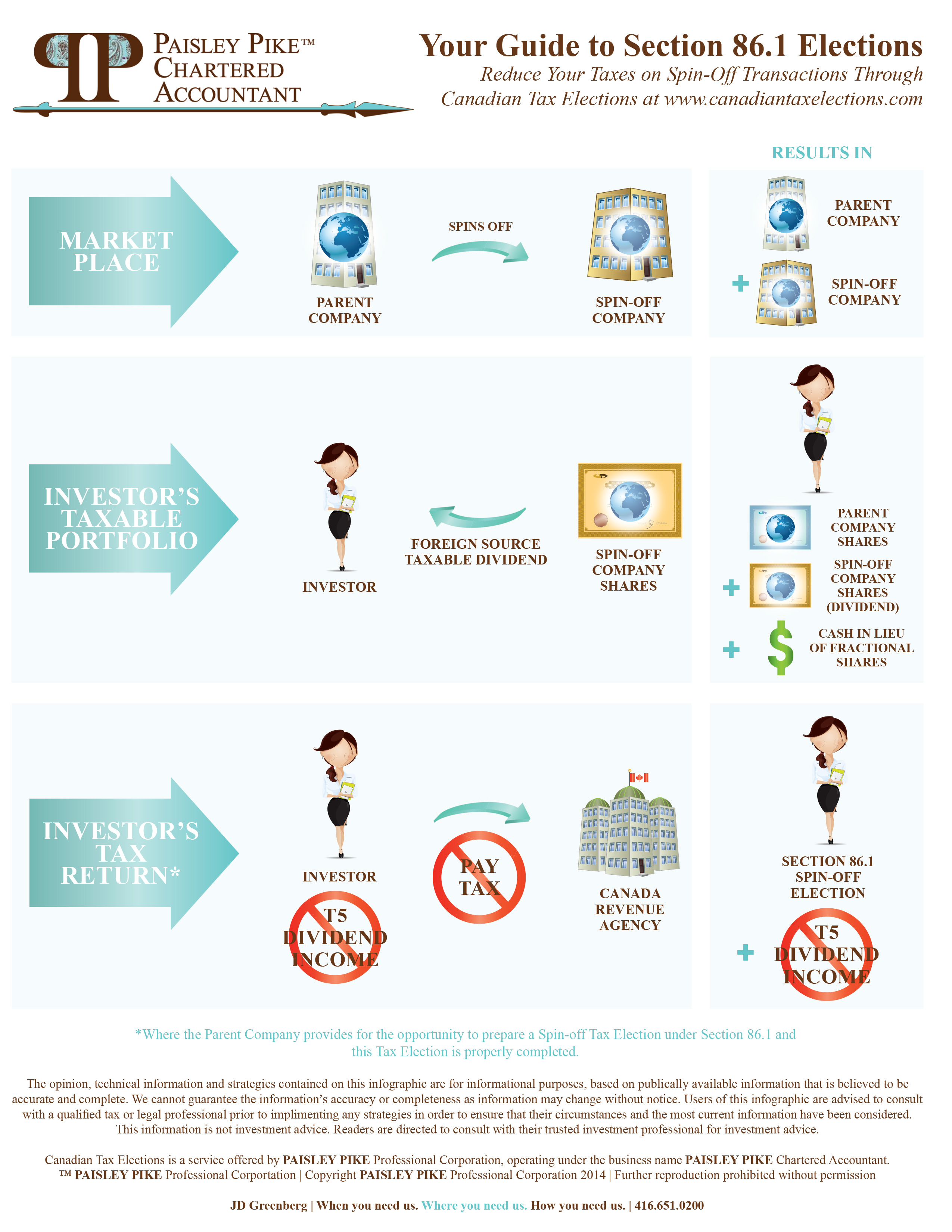 PAISLEY PIKE™ CHARTERED ACCOUNTANT

Your Guide to Section 86.1 Elections

Reduce Your Taxes on Spin-Off Transactions Through Canadian Tax Elections at www.canadiantaxelections.com

RESULTS IN

MARKET PLACE

PARENT COMPANY

SPINS OFF

SPIN-OFF COMPANY

PARENT COMPANY

+ SPIN-OFF COMPANY

INVESTOR'S TAXABLE PORTFOLIO

INVESTOR

FOREIGN SOURCE TAXABLE DIVIDEND

SPIN-OFF COMPANY SHARES

PARENT COMPANY SHARES

+ SPIN-OFF COMPANY SHARES (DIVIDEND)

+ $ CASH IN LIEU OF FRACTIONAL SHARES

INVESTOR'S TAX RETURN*

INVESTOR

T5 DIVIDEND INCOME

PAY TAX

CANADA REVENUE AGENCY

SECTION 86.1 SPIN-OFF ELECTION

+ T5 DIVIDEND INCOME

*Where the Parent Company provides for the opportunity to prepare a Spin-off Tax Election under Section 86.1 and this Tax Election is properly completed.

The opinion, technical information and strategies contained on this infographic are for informational purposes, based on publically available information that is believed to be accurate and complete. We cannot guarantee the information's accuracy or completeness as information may change without notice. Users of this infographic are advised to consult with a qualified tax or legal professional prior to implimenting any strategies in order to ensure that their circumstances and the most current information have been considered. This information is not investment advice. Readers are directed to consult with their trusted investment professional for investment advice.

Canadian Tax Elections is a service offered by PAISLEY PIKE Professional Corporation, operating under the business name PAISLEY PIKE Chartered Accountant. ™ PAISLEY PIKE Professional Corportation | Copyright PAISLEY PIKE Professional Corporation 2014 | Further reproduction prohibited without permission

JD Greenberg | When you need us. Where you need us. How you need us. | 416.651.0200